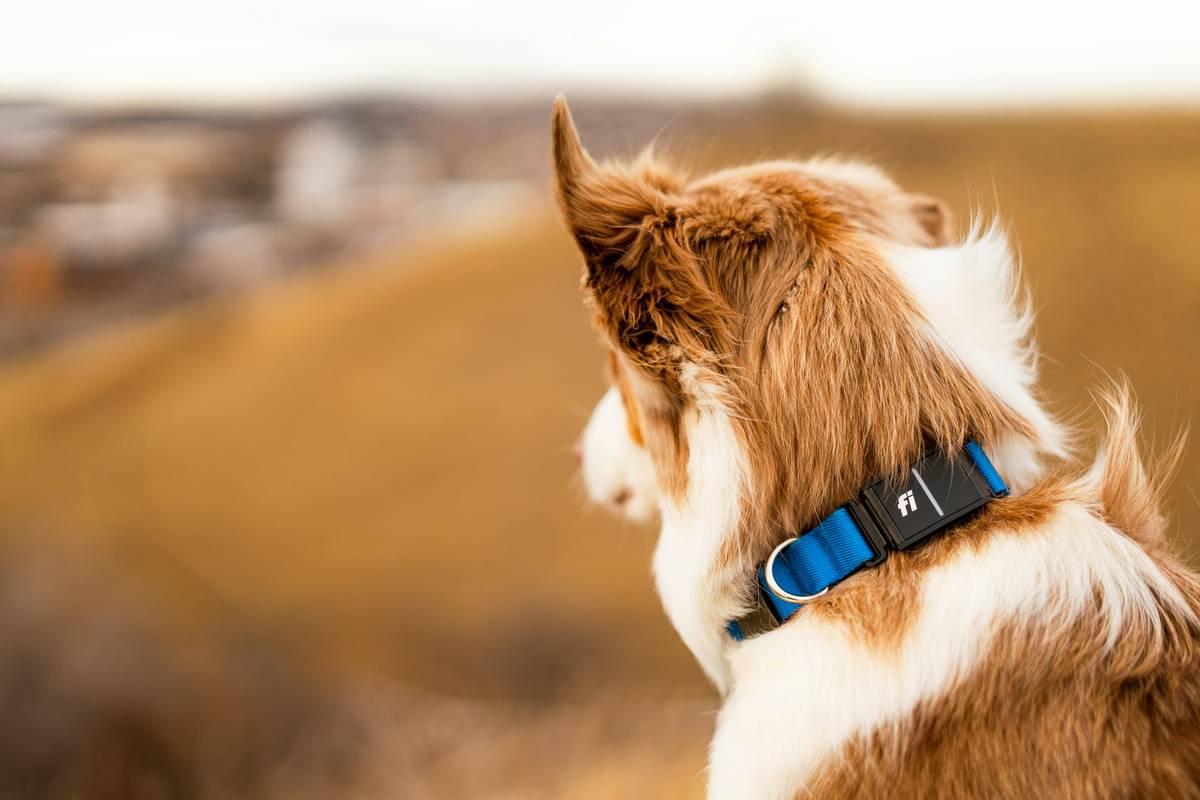 fi