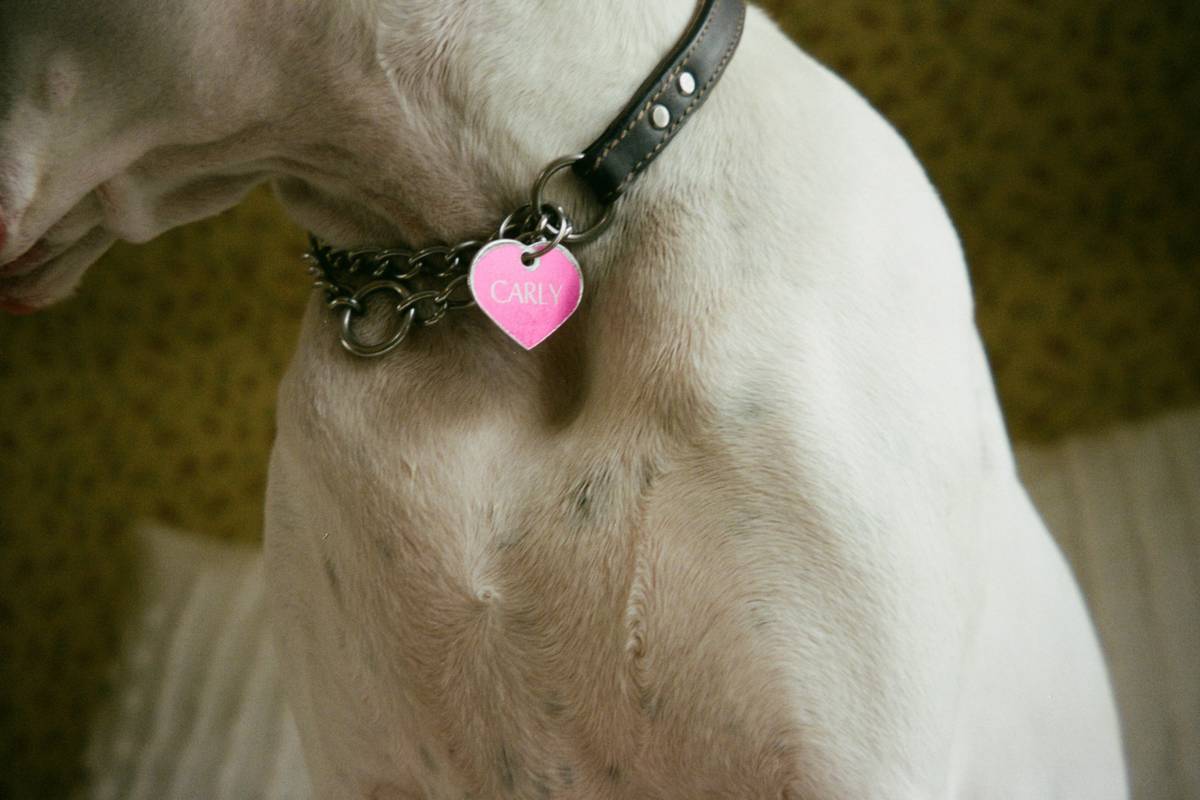 CARLY